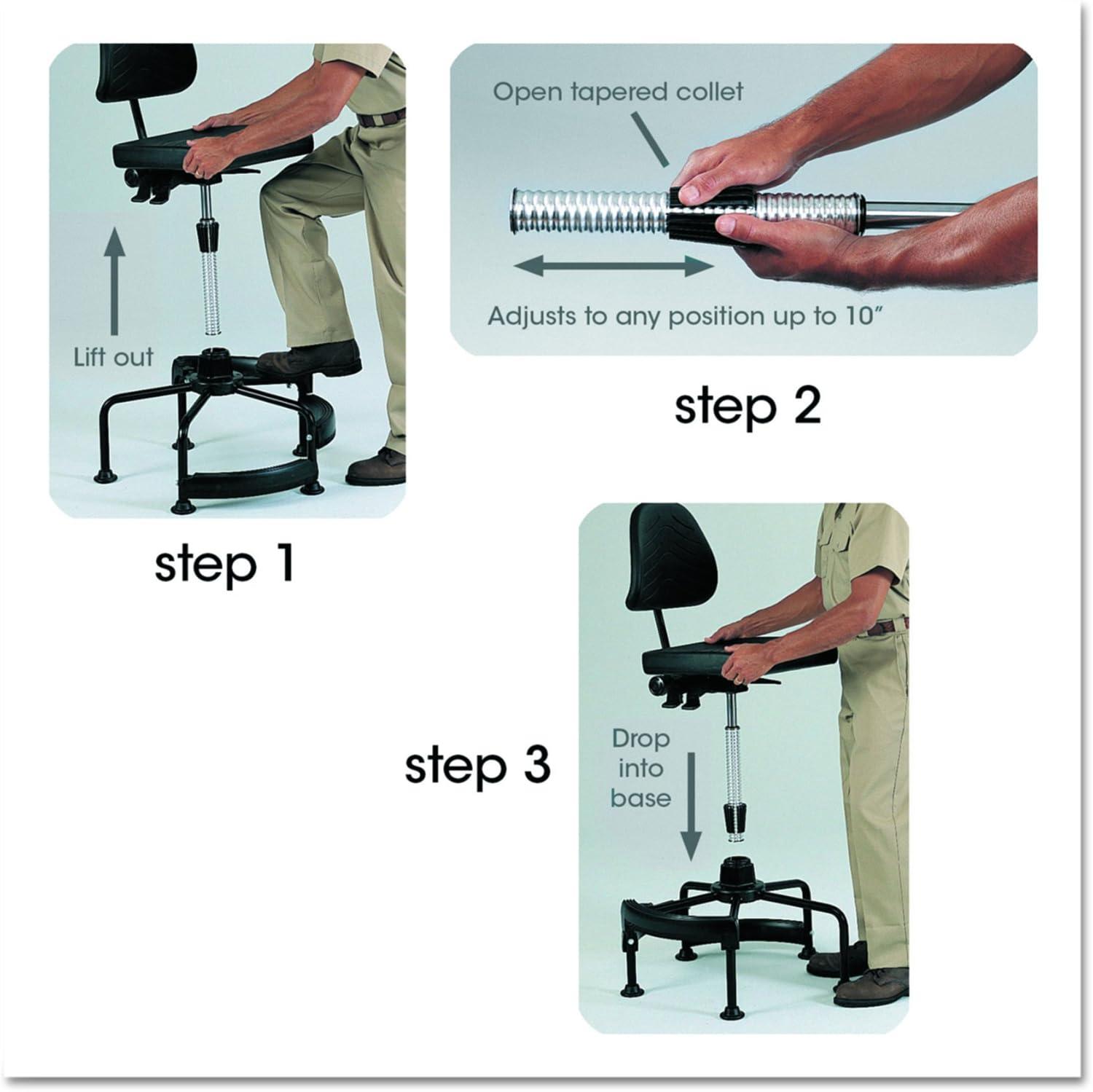 Lift out

step 1

Open tapered collet

Adjusts to any position up to 10"

step 2

step 3

Drop into base