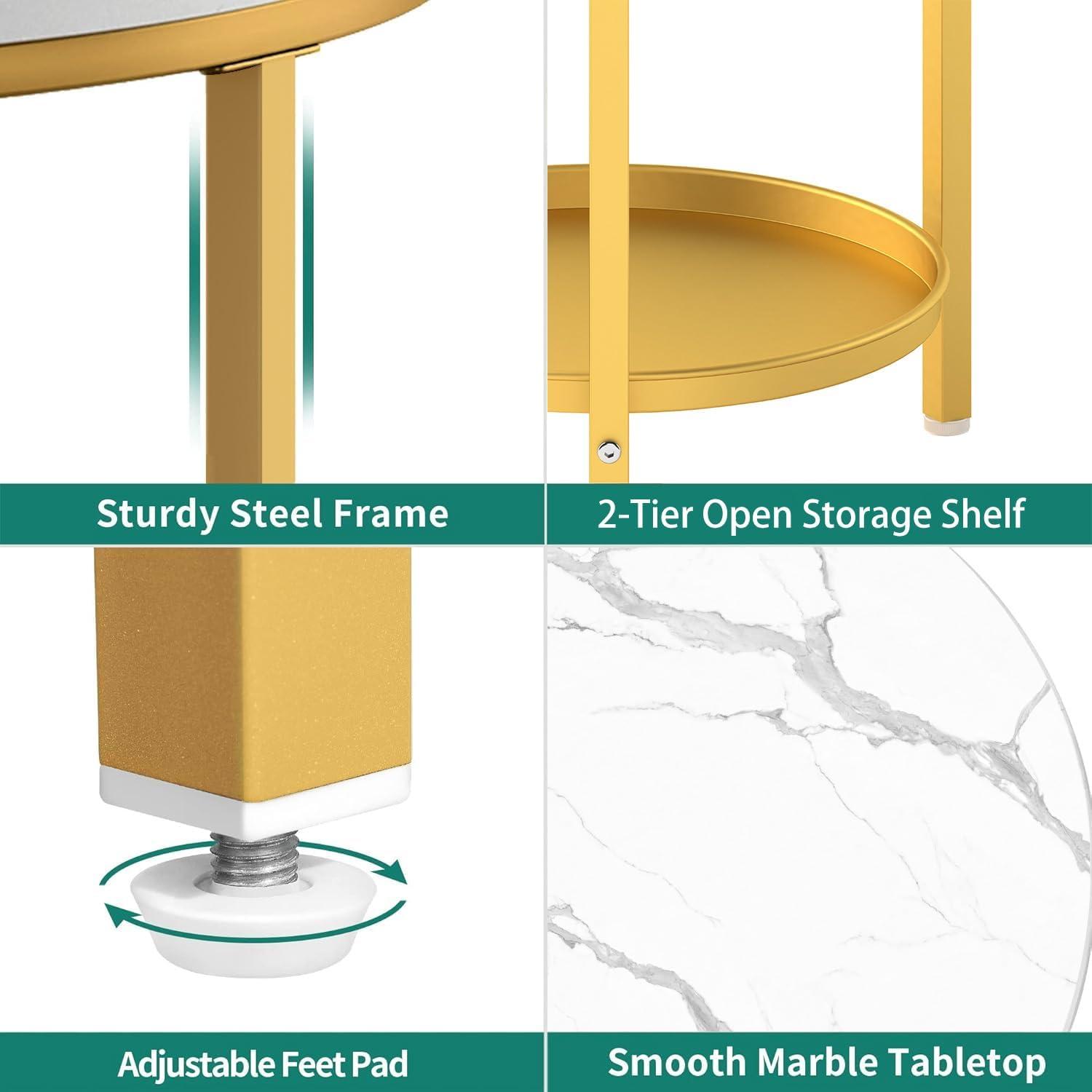 Sturdy Steel Frame

2-Tier Open Storage Shelf

Adjustable Feet Pad

Smooth Marble Tabletop