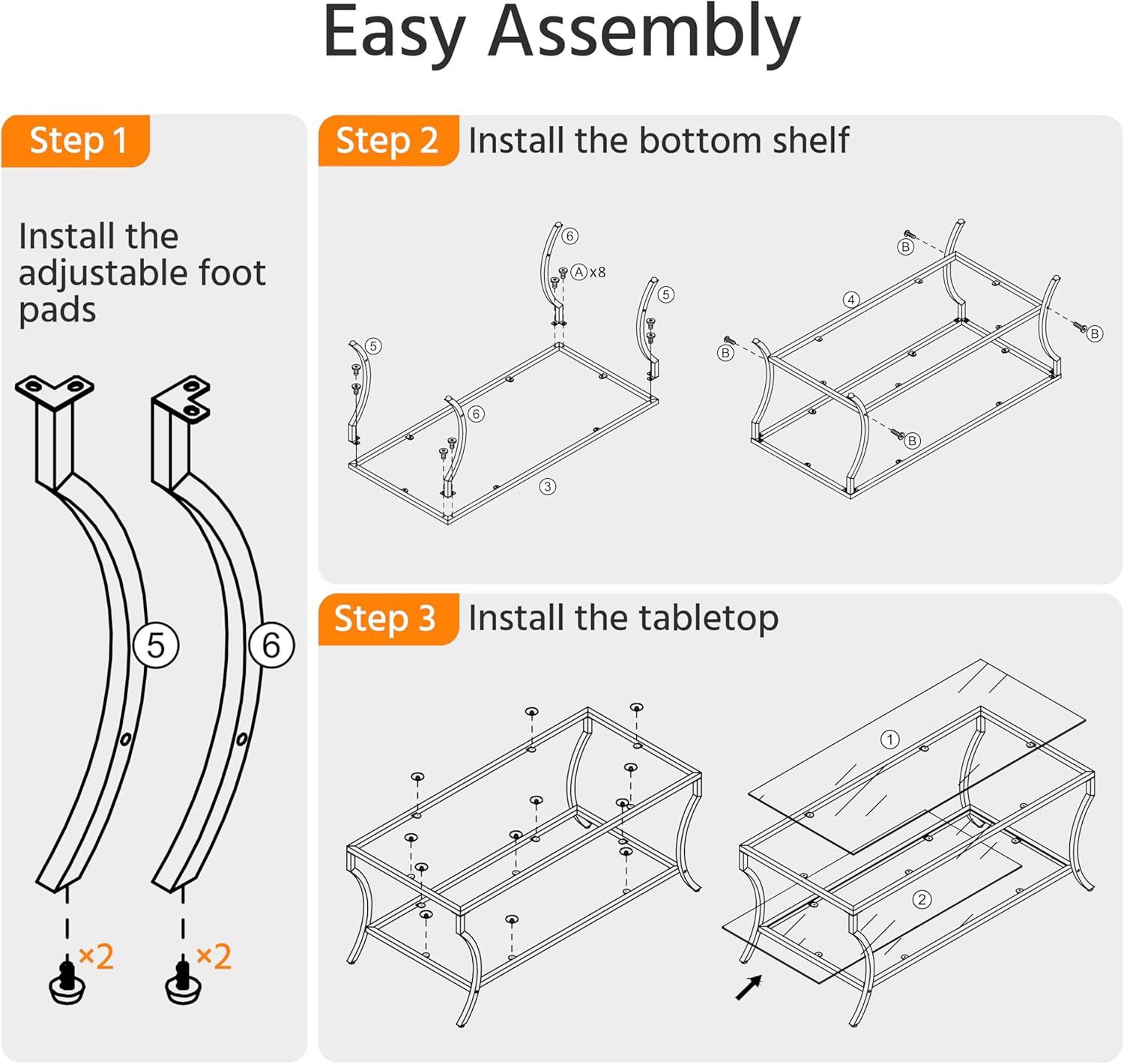 Easy Assembly

Step 1

Install the adjustable foot pads

5

6

×2

×2

Step 2 Install the bottom shelf

6

A x8

5

5

6

3

B

4

B

B

B

Step 3 Install the tabletop

1

2