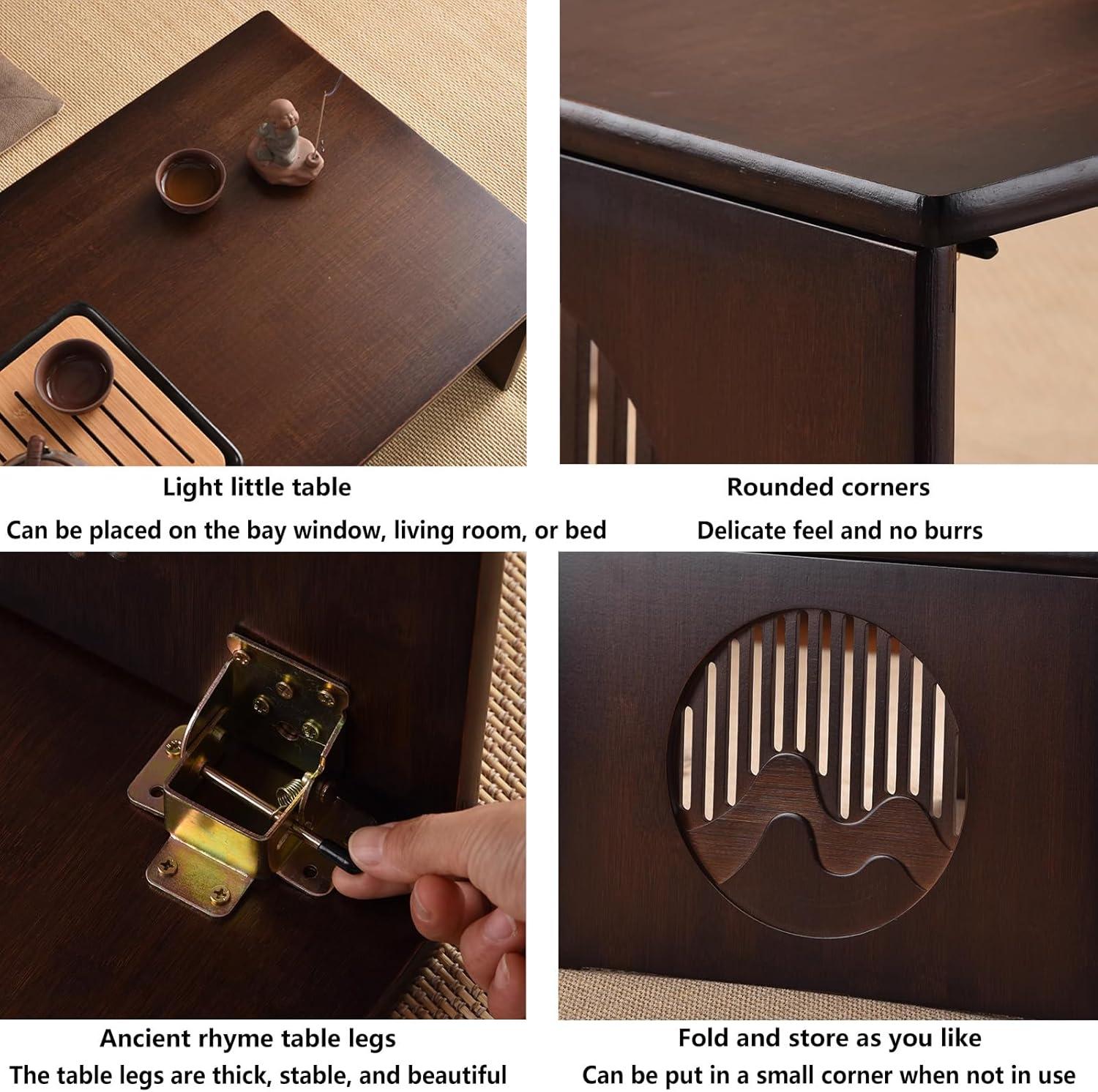 Light little table
Can be placed on the bay window, living room, or bed

Rounded corners
Delicate feel and no burrs

Ancient rhyme table legs
The table legs are thick, stable, and beautiful

Fold and store as you like
Can be put in a small corner when not in use