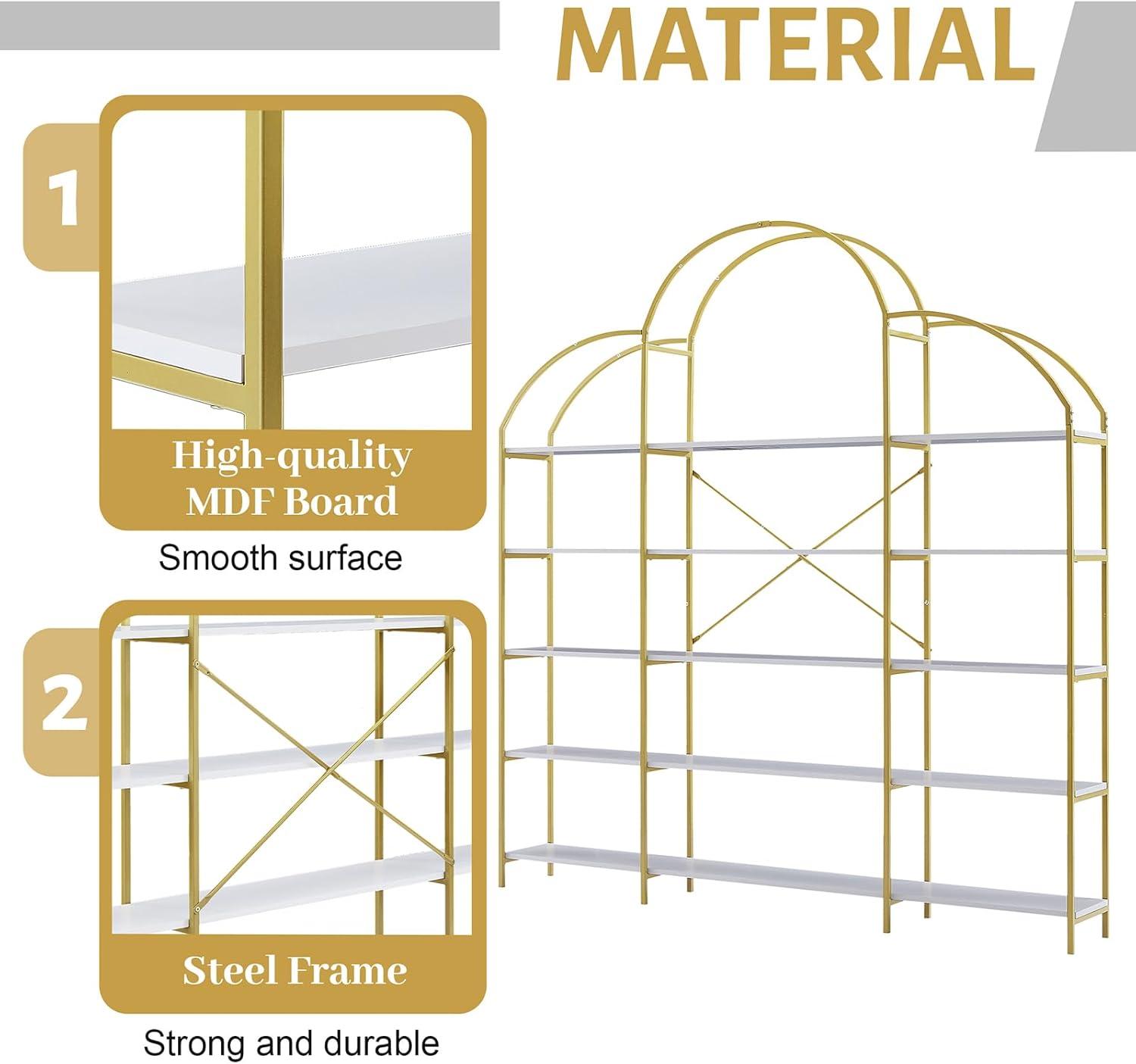 MATERIAL

1

High-quality MDF Board

Smooth surface

2

Steel Frame

Strong and durable