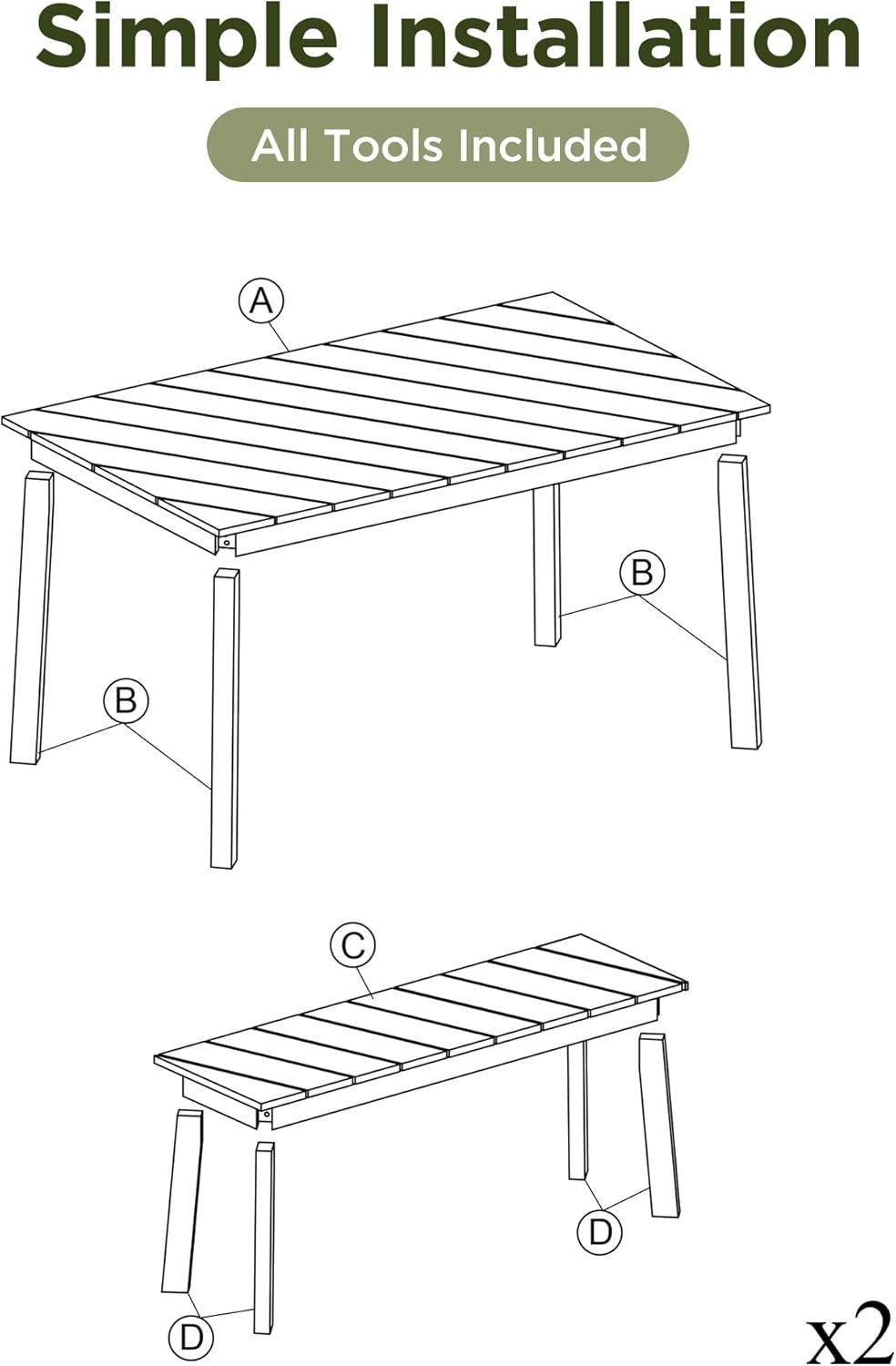 Simple Installation

All Tools Included

A

B

B

C

D

D

x2