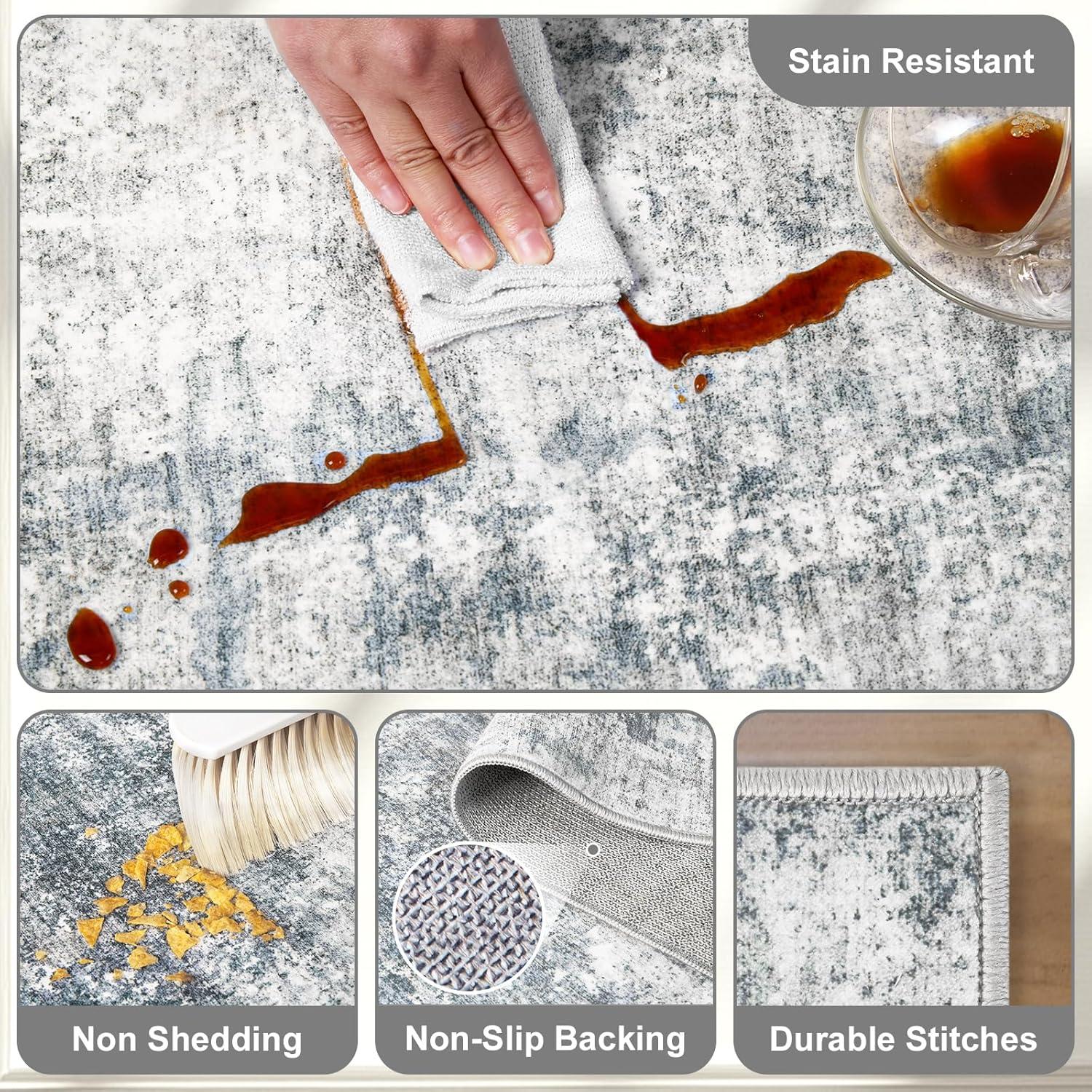 Stain Resistant

Non Shedding

Non-Slip Backing

Durable Stitches