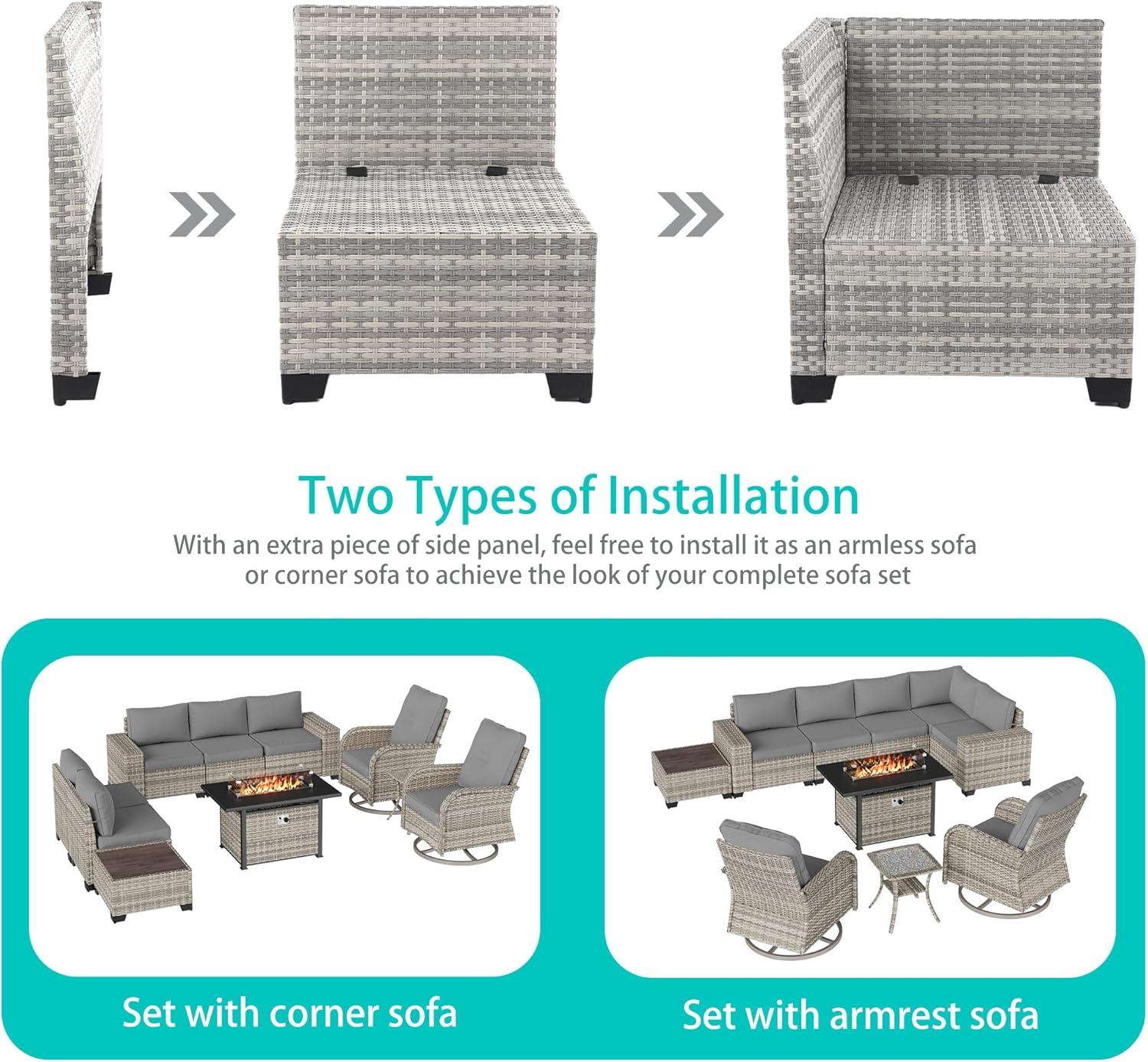 Two Types of Installation

With an extra piece of side panel, feel free to install it as an armless sofa or corner sofa to achieve the look of your complete sofa set

Set with corner sofa

Set with armrest sofa