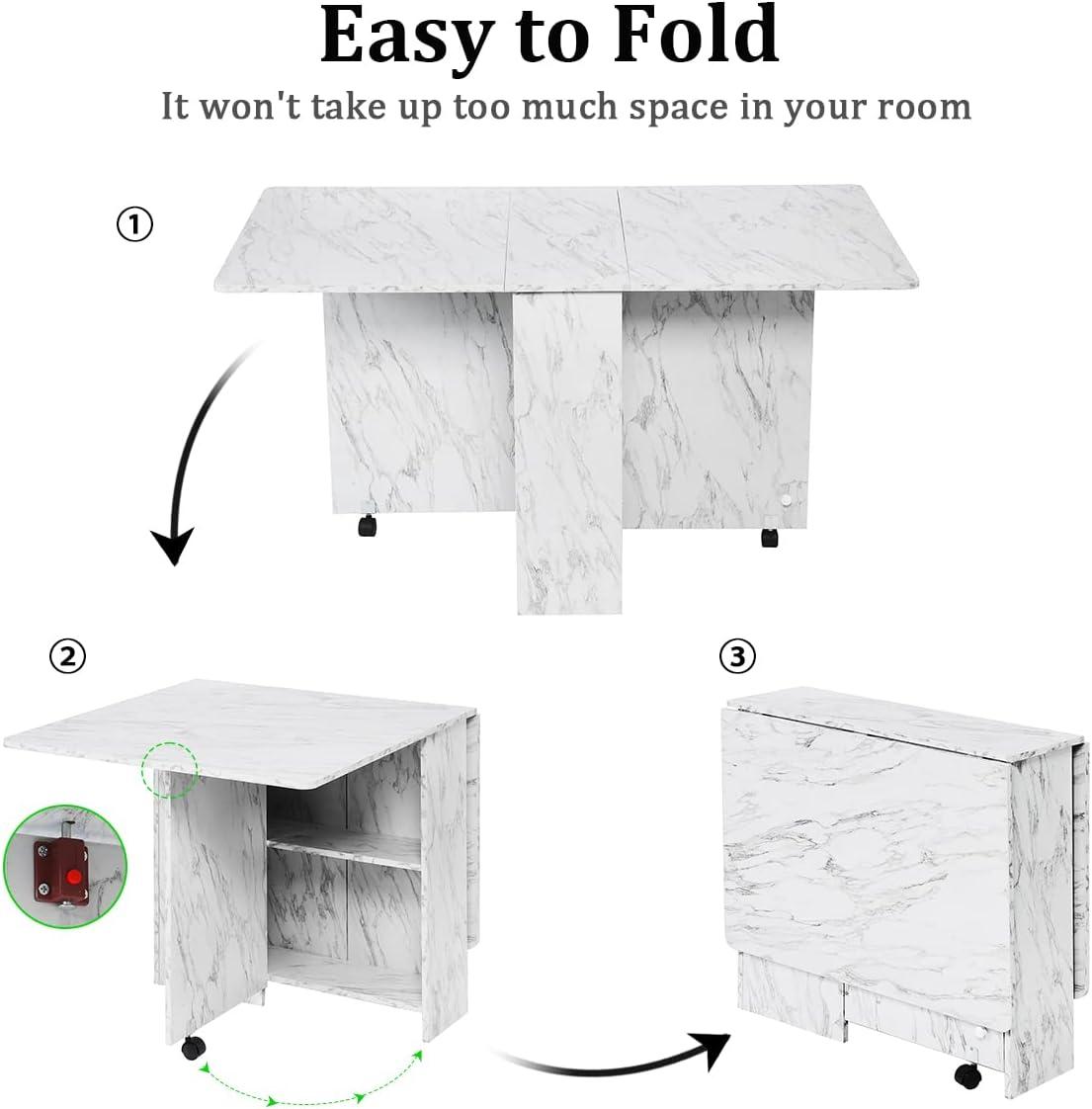 Easy to Fold

It won't take up too much space in your room

①

②

③