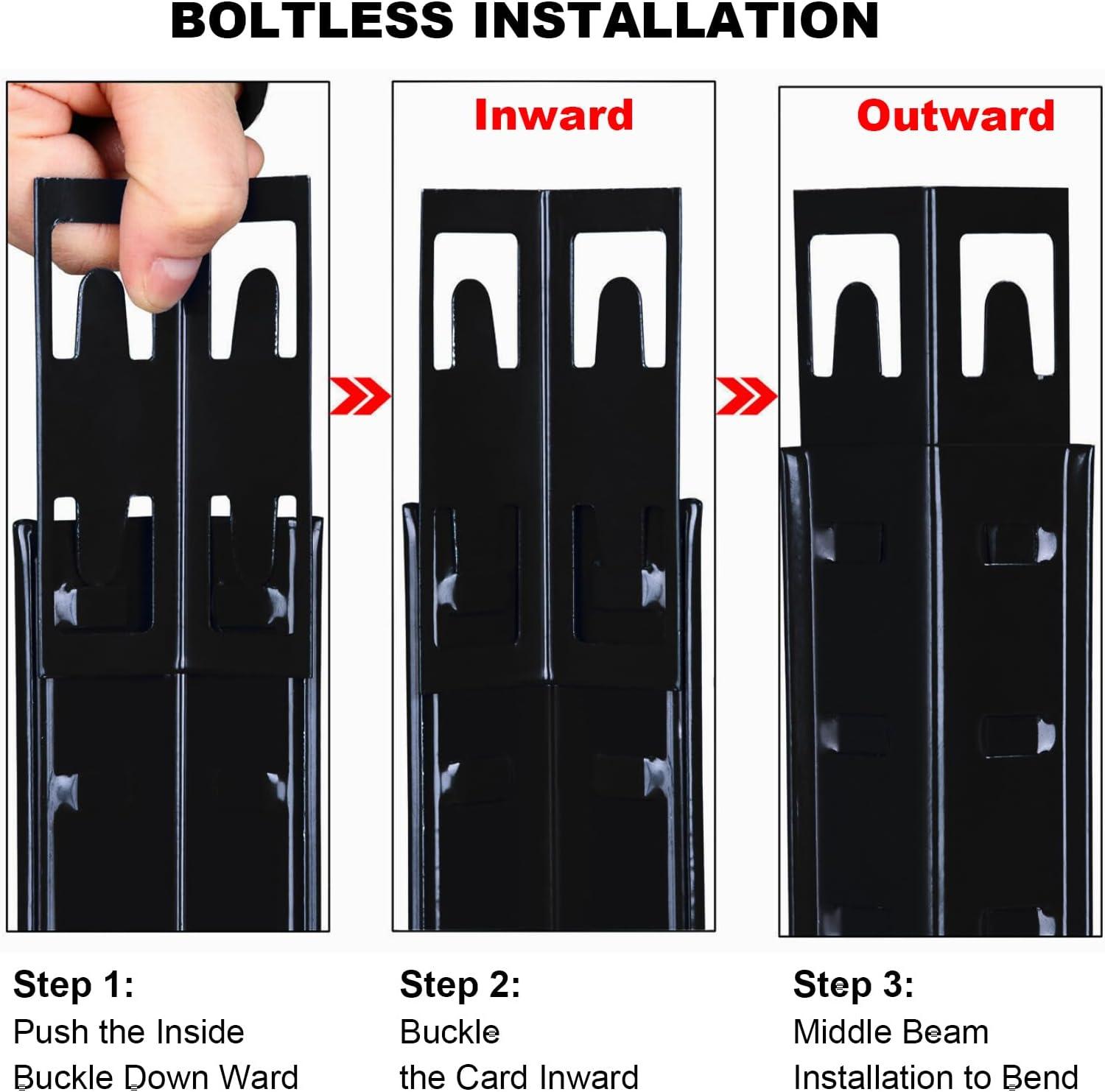 BOLTLESS INSTALLATION

Inward

Outward

Step 1:
Push the Inside
Buckle Down Ward

Step 2:
Buckle
the Card Inward

Step 3:
Middle Beam
Installation to Bend