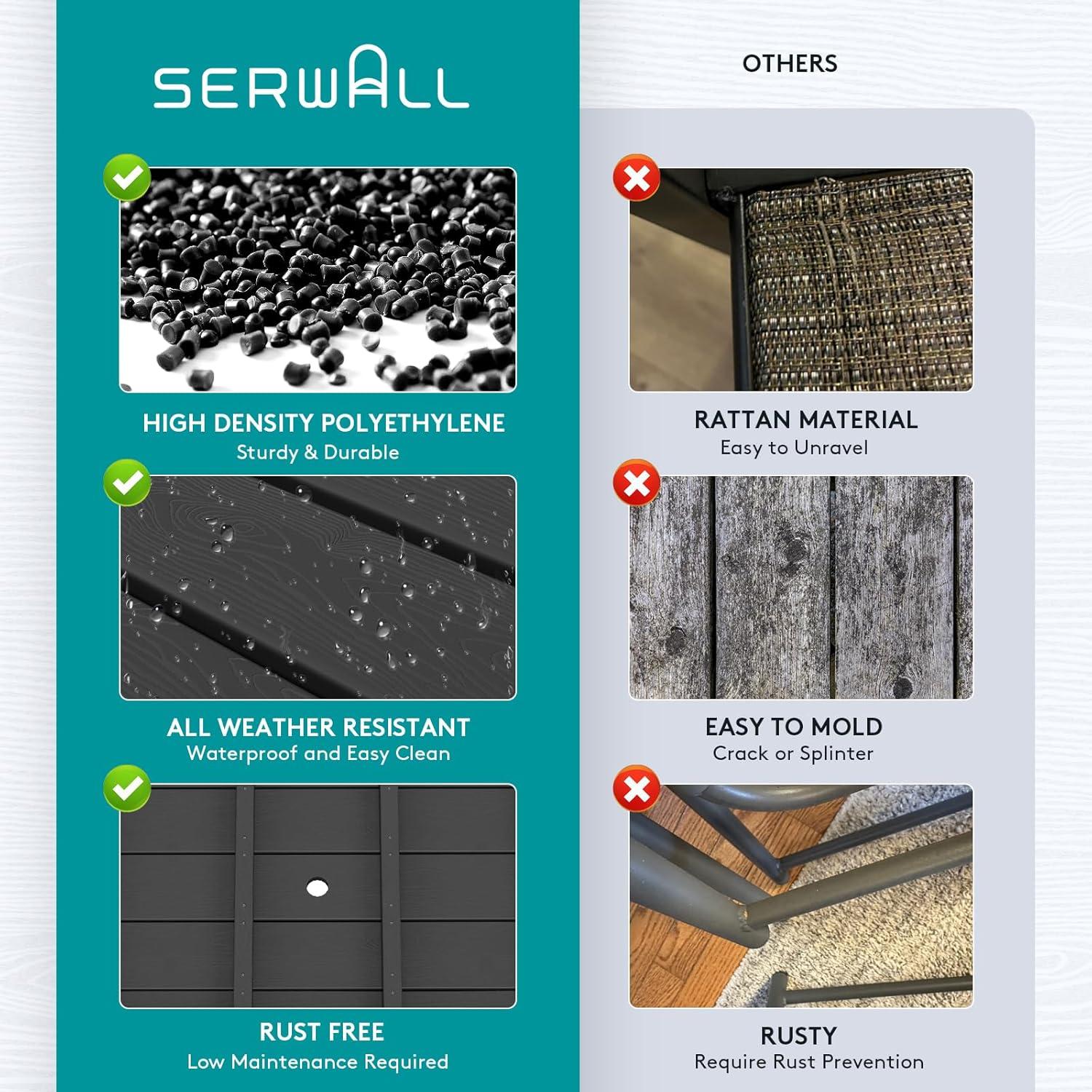 SERWALL

HIGH DENSITY POLYETHYLENE
Sturdy & Durable

ALL WEATHER RESISTANT
Waterproof and Easy Clean

RUST FREE
Low Maintenance Required

OTHERS

RATTAN MATERIAL
Easy to Unravel

EASY TO MOLD
Crack or Splinter

RUSTY
Require Rust Prevention