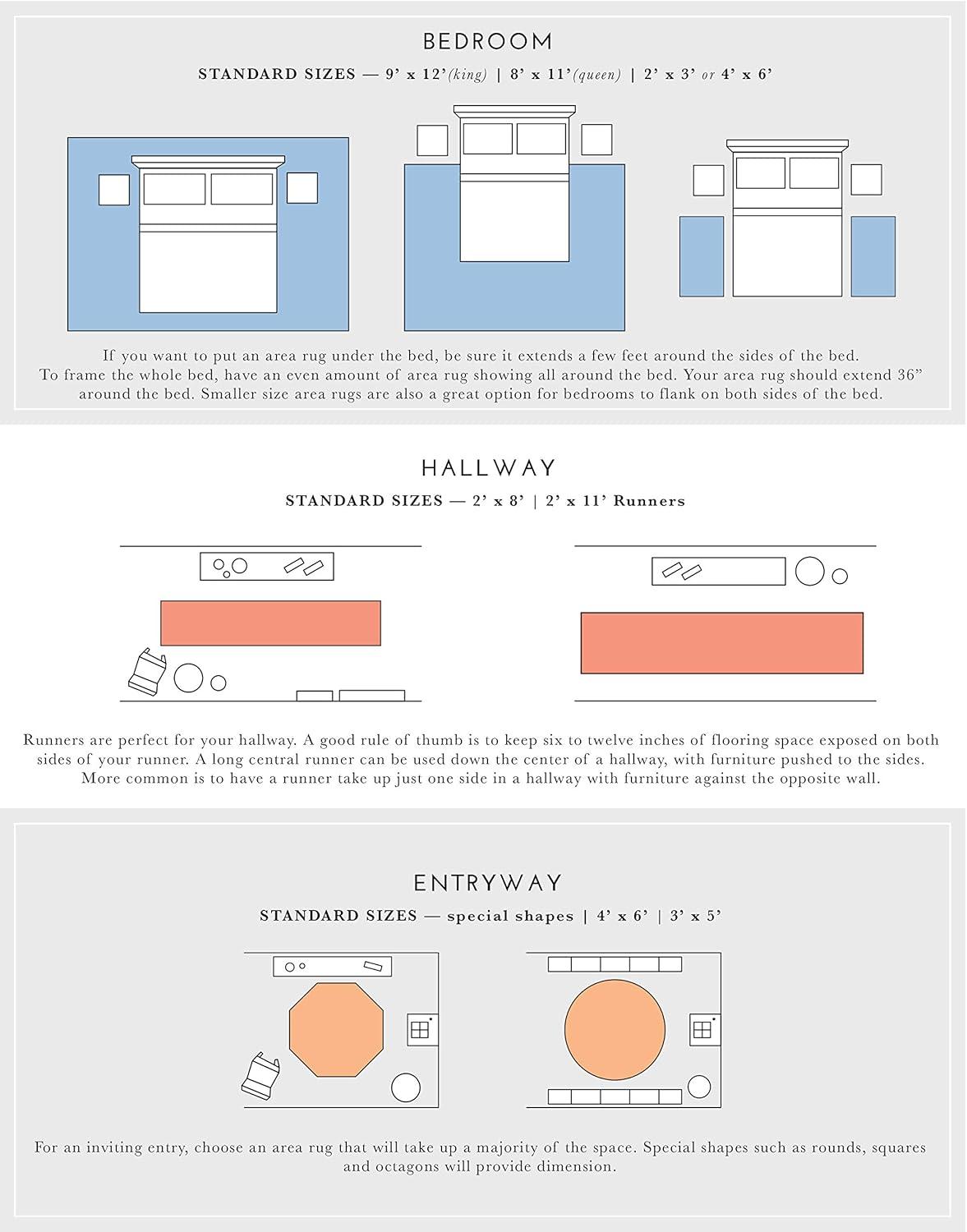 BEDROOM

STANDARD SIZES — 9' x 12'(king) | 8' x 11'(queen) | 2' x 3' or 4' x 6'

If you want to put an area rug under the bed, be sure it extends a few feet around the sides of the bed. To frame the whole bed, have an even amount of area rug showing all around the bed. Your area rug should extend 36" around the bed. Smaller size area rugs are also a great option for bedrooms to flank on both sides of the bed.

HALLWAY

STANDARD SIZES — 2' x 8' | 2' x 11' Runners

Runners are perfect for your hallway. A good rule of thumb is to keep six to twelve inches of flooring space exposed on both sides of your runner. A long central runner can be used down the center of a hallway, with furniture pushed to the sides. More common is to have a runner take up just one side in a hallway with furniture against the opposite wall.

ENTRYWAY

STANDARD SIZES — special shapes | 4' x 6' | 3' x 5'

For an inviting entry, choose an area rug that will take up a majority of the space. Special shapes such as rounds, squares and octagons will provide dimension.