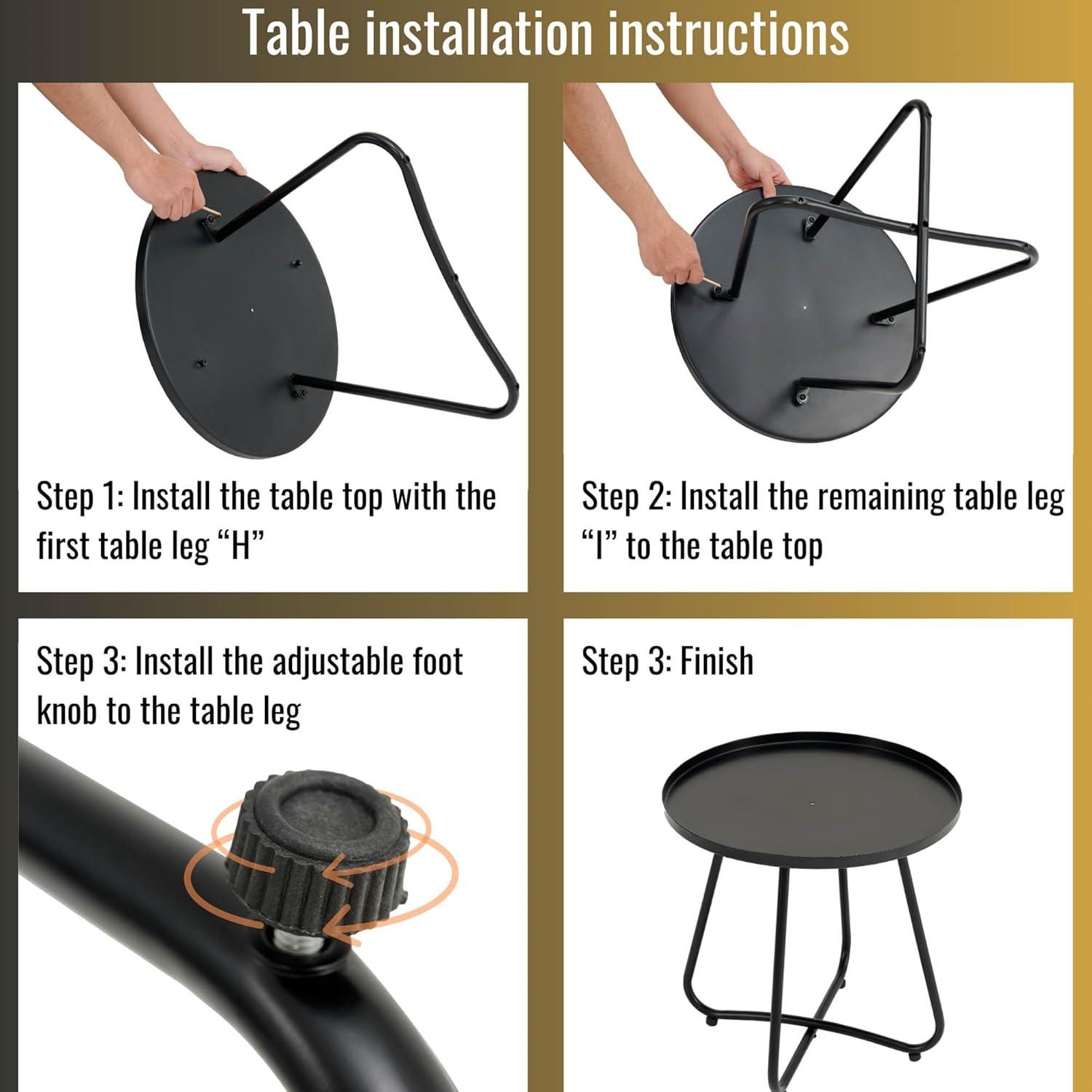 Table installation instructions

Step 1: Install the table top with the first table leg “H”

Step 2: Install the remaining table leg “I” to the table top

Step 3: Install the adjustable foot knob to the table leg

Step 3: Finish