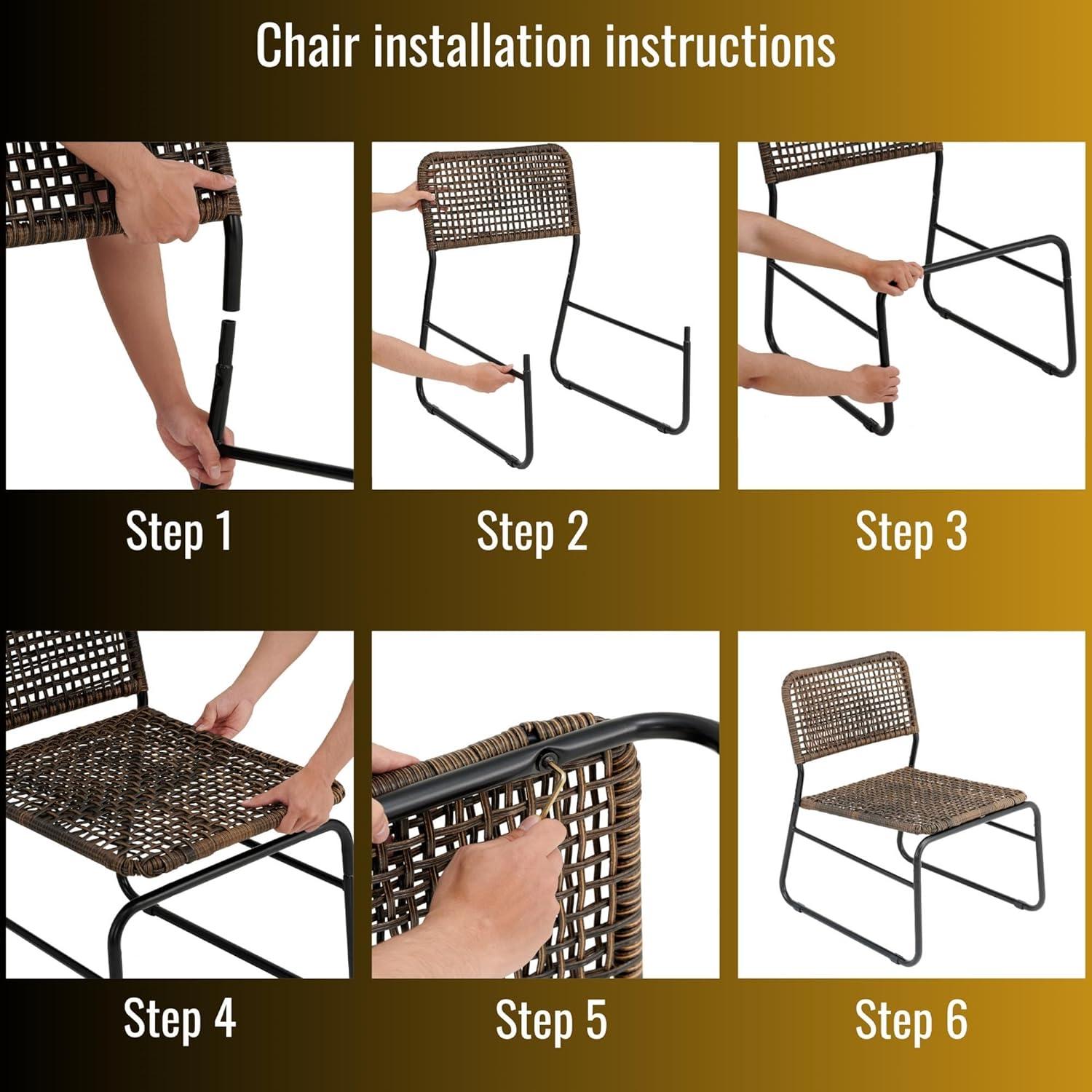 Chair installation instructions

Step 1

Step 2

Step 3

Step 4

Step 5

Step 6