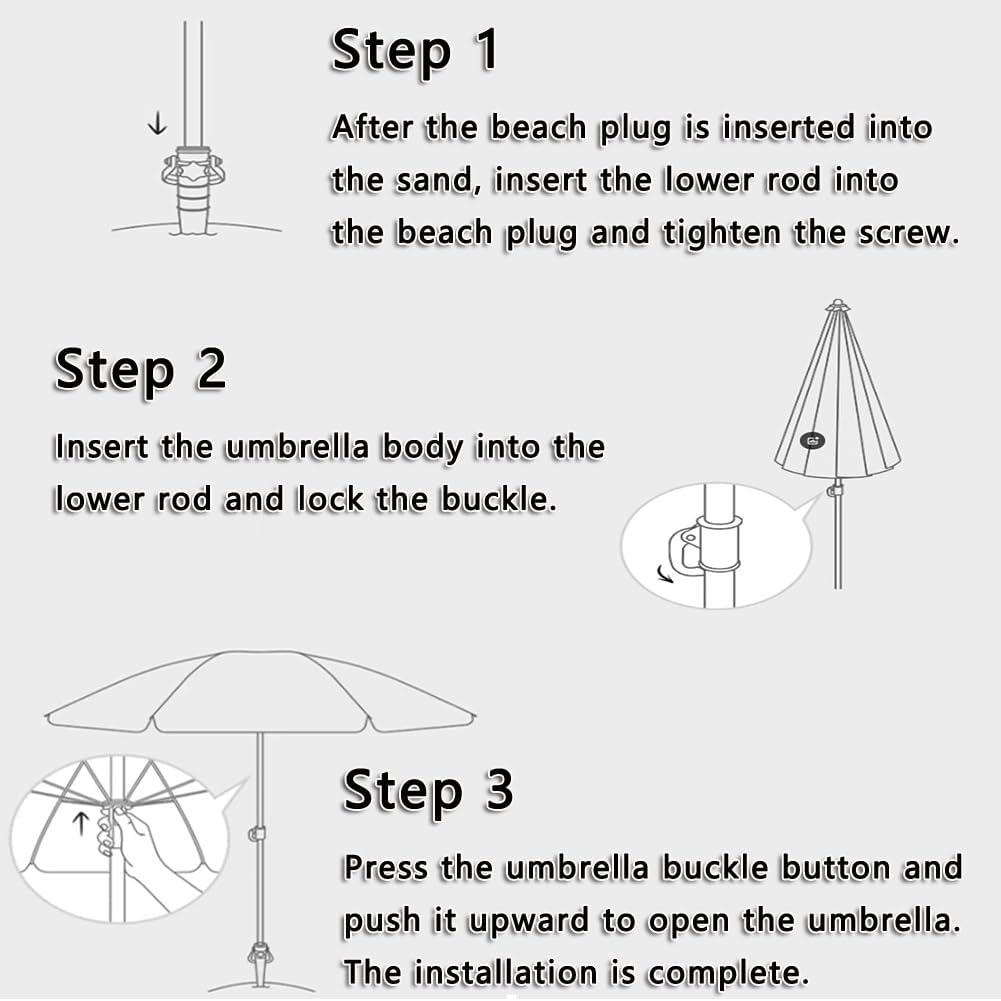 Step 1

After the beach plug is inserted into the sand, insert the lower rod into the beach plug and tighten the screw.

Step 2

Insert the umbrella body into the lower rod and lock the buckle.

Step 3

Press the umbrella buckle button and push it upward to open the umbrella. The installation is complete.