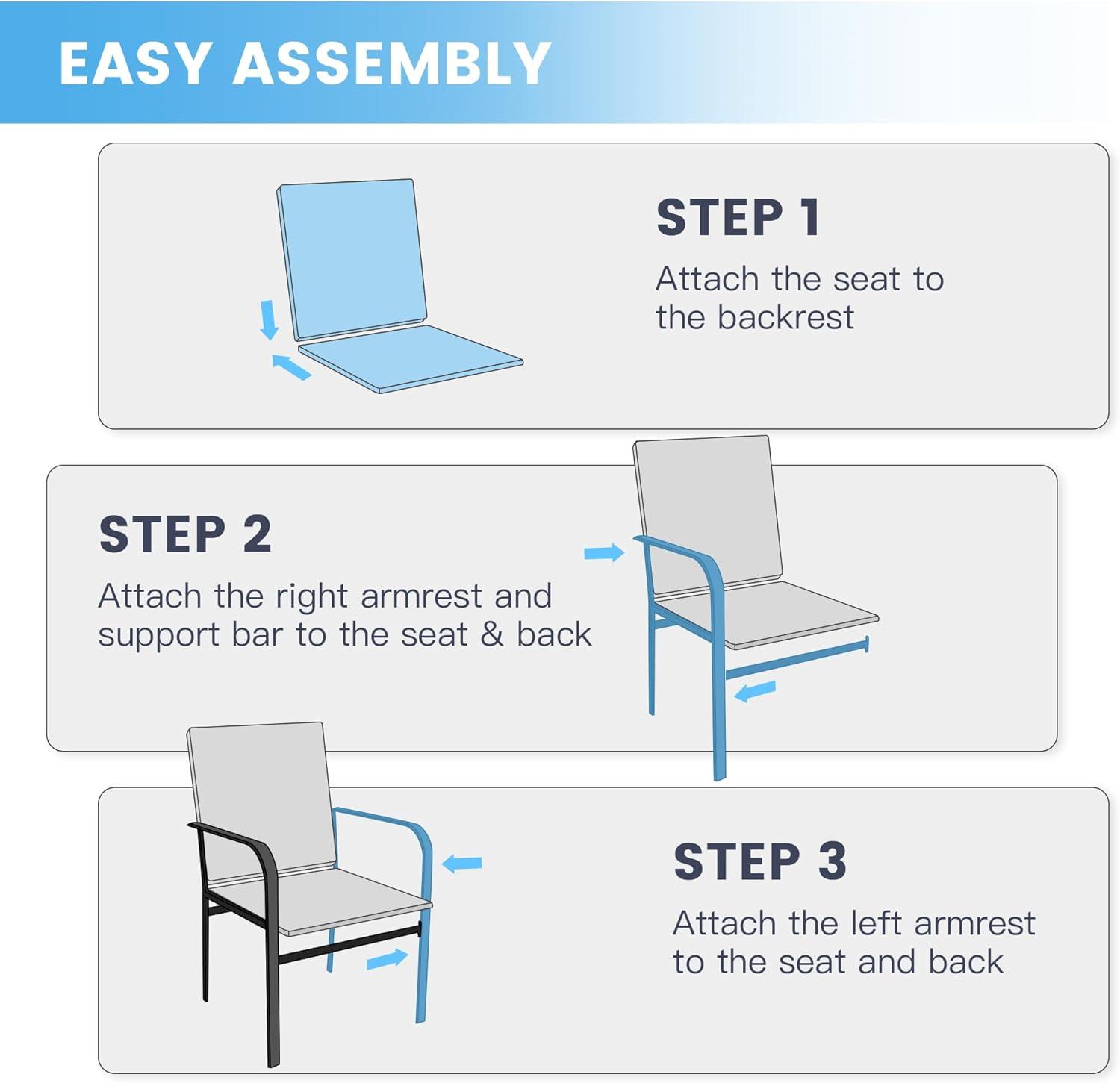 EASY ASSEMBLY

STEP 1

Attach the seat to the backrest

STEP 2

Attach the right armrest and support bar to the seat & back

STEP 3

Attach the left armrest to the seat and back