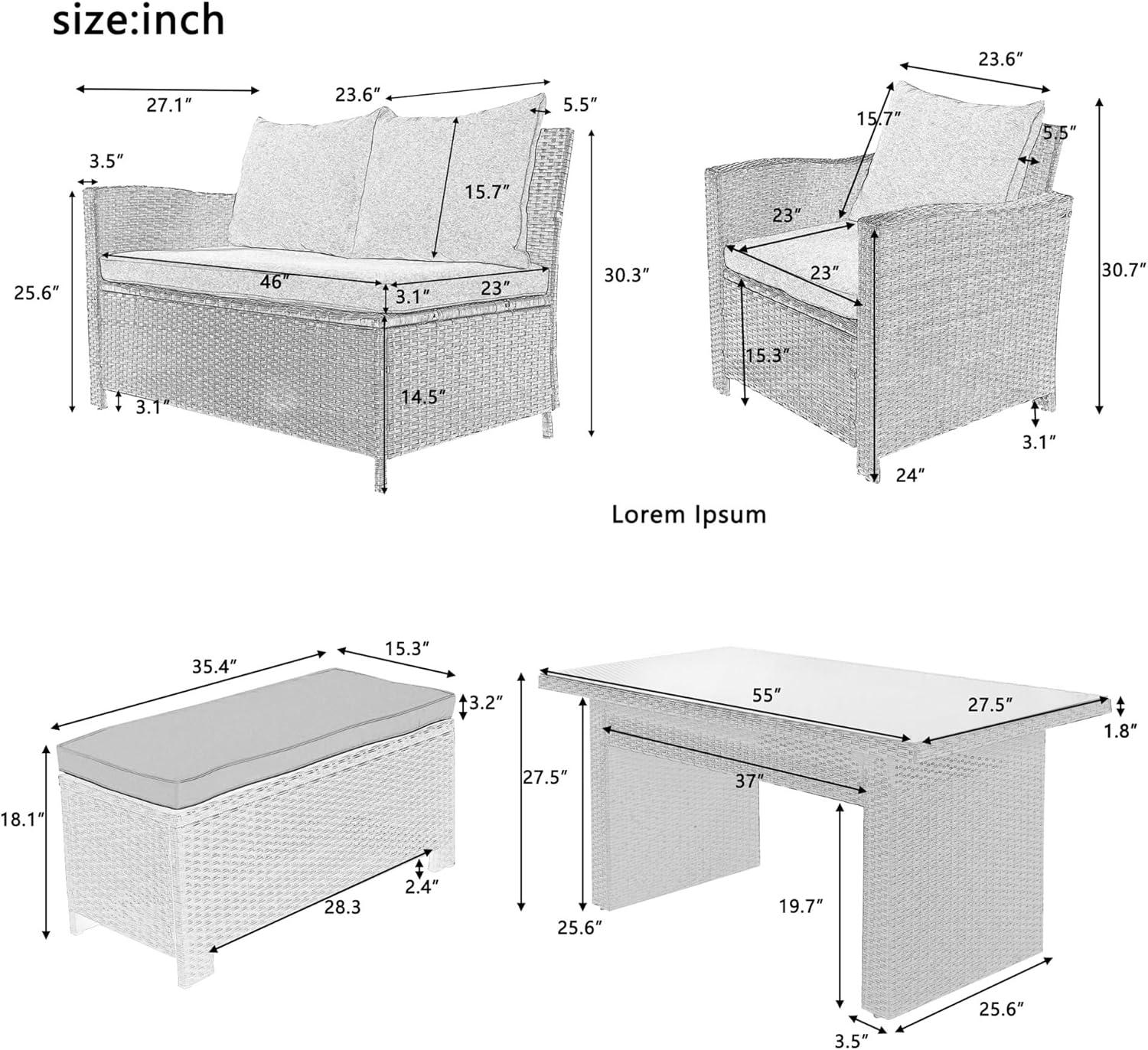 size:inch

27.1″
23.6″
5.5″
3.5″
15.7″
25.6″
46″
3.1″
23″
30.3″
3.1″
14.5″

23.6″
15.7″
5.5″
23″
23″
30.7″
15.3″
3.1″
24″

Lorem Ipsum

35.4″
15.3″
3.2″
18.1″
2.4″
28.3

55″
27.5″
1.8″
27.5″
37″
25.6″
19.7″
25.6″
3.5″