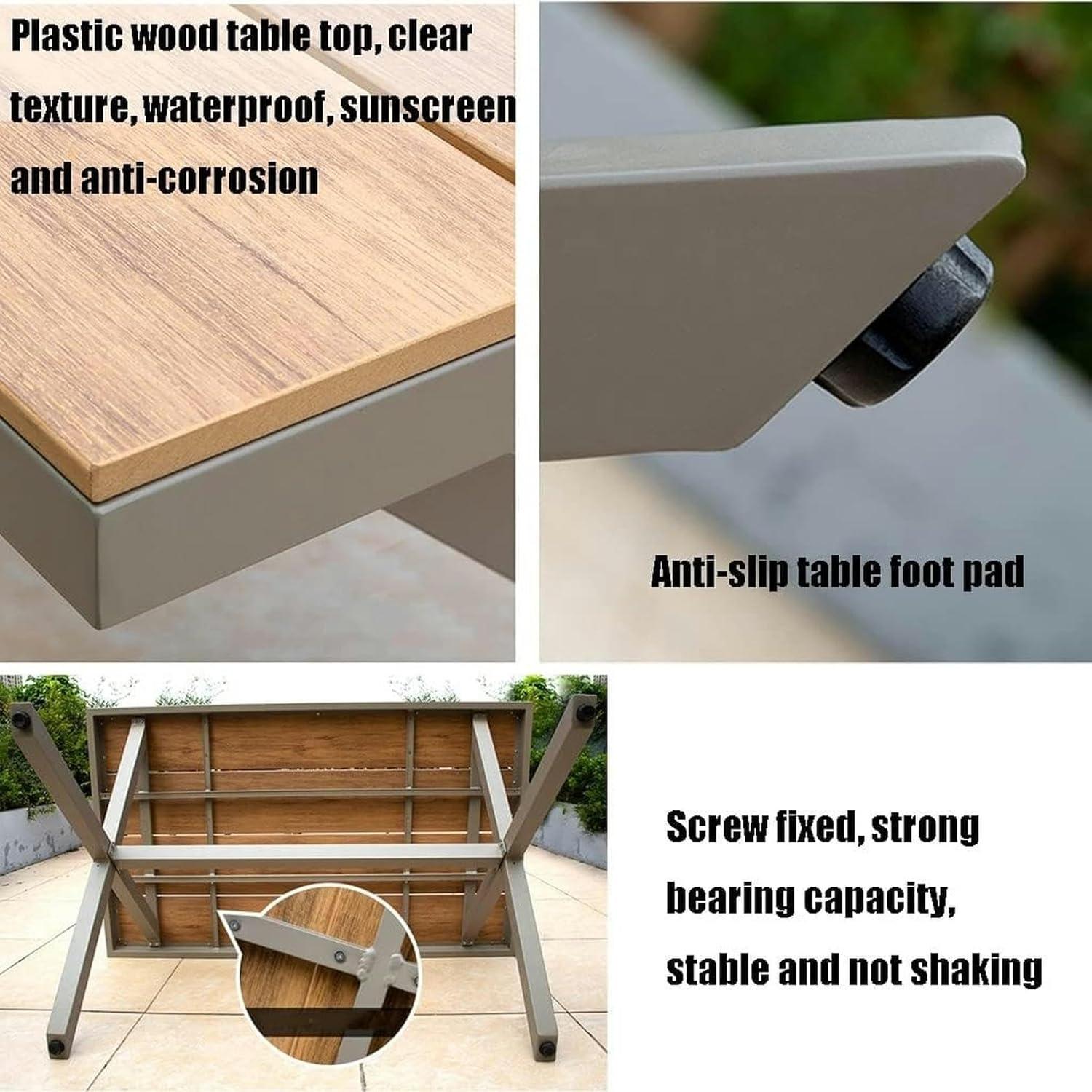 Plastic wood table top, clear texture, waterproof, sunscreen and anti-corrosion

Anti-slip table foot pad

Screw fixed, strong bearing capacity, stable and not shaking