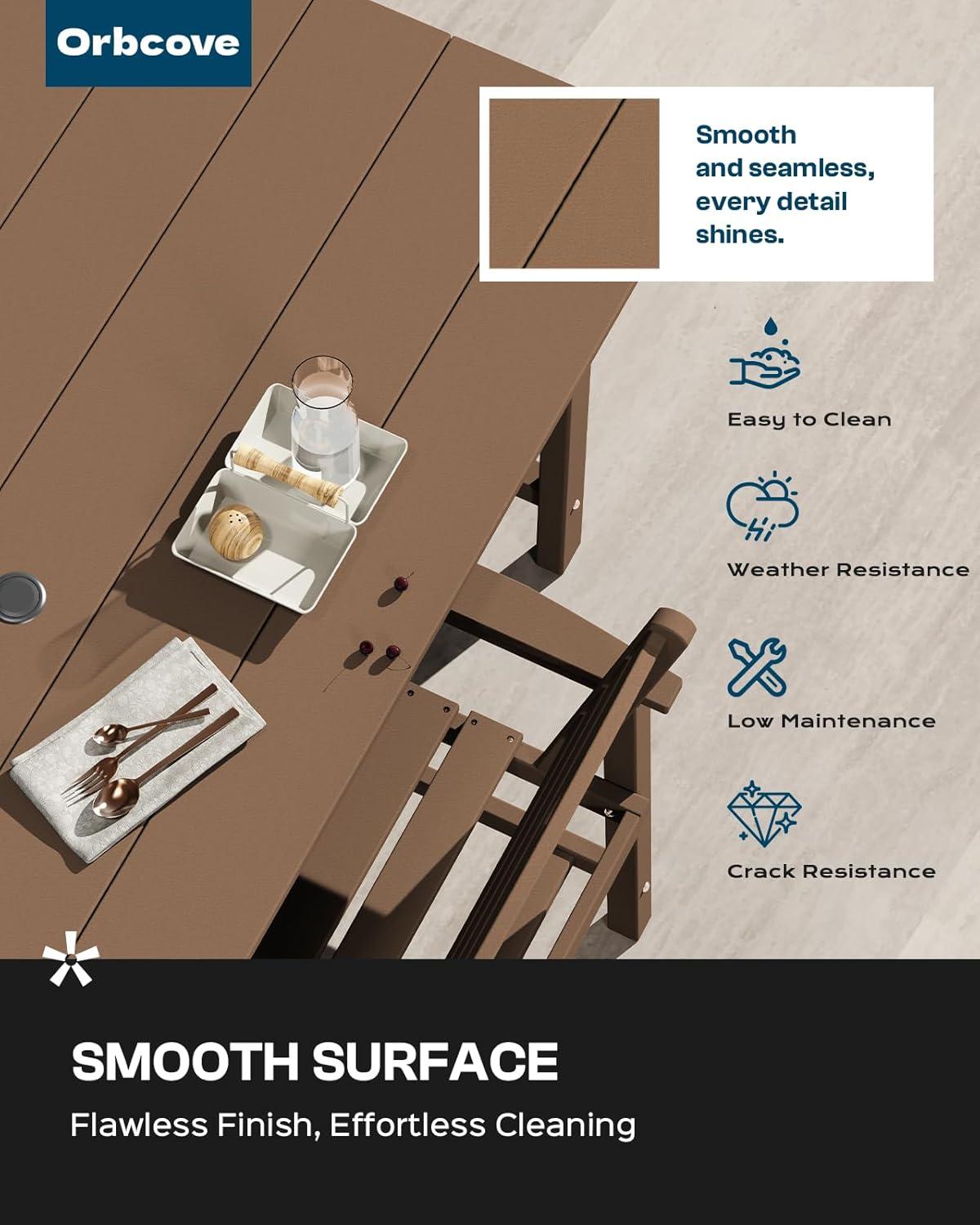 Orbcove

Smooth and seamless, every detail shines.

Easy to Clean

Weather Resistance

Low Maintenance

Crack Resistance

SMOOTH SURFACE

Flawless Finish, Effortless Cleaning