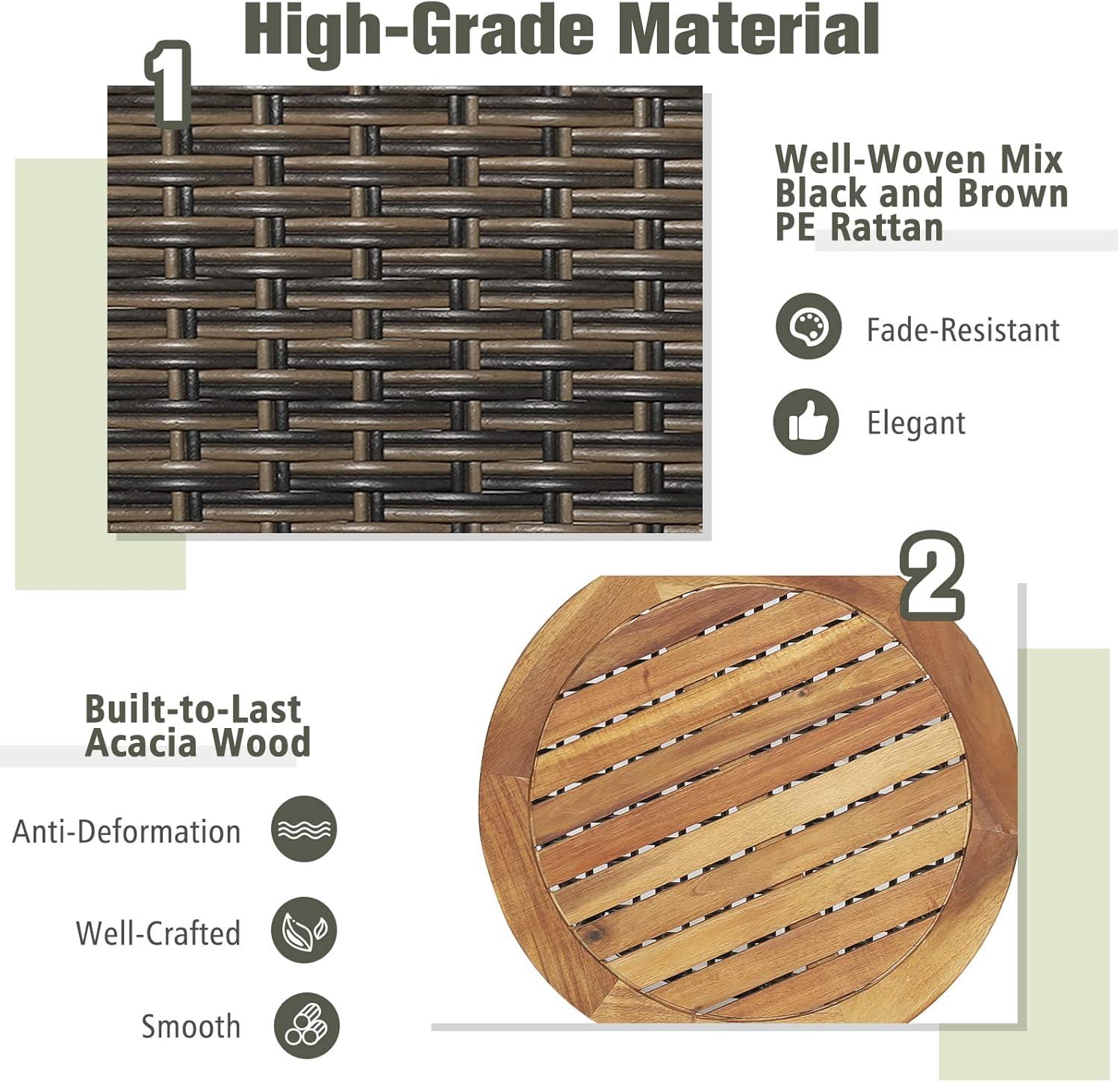 High-Grade Material

1

Well-Woven Mix Black and Brown PE Rattan

Fade-Resistant

Elegant

2

Built-to-Last Acacia Wood

Anti-Deformation

Well-Crafted

Smooth