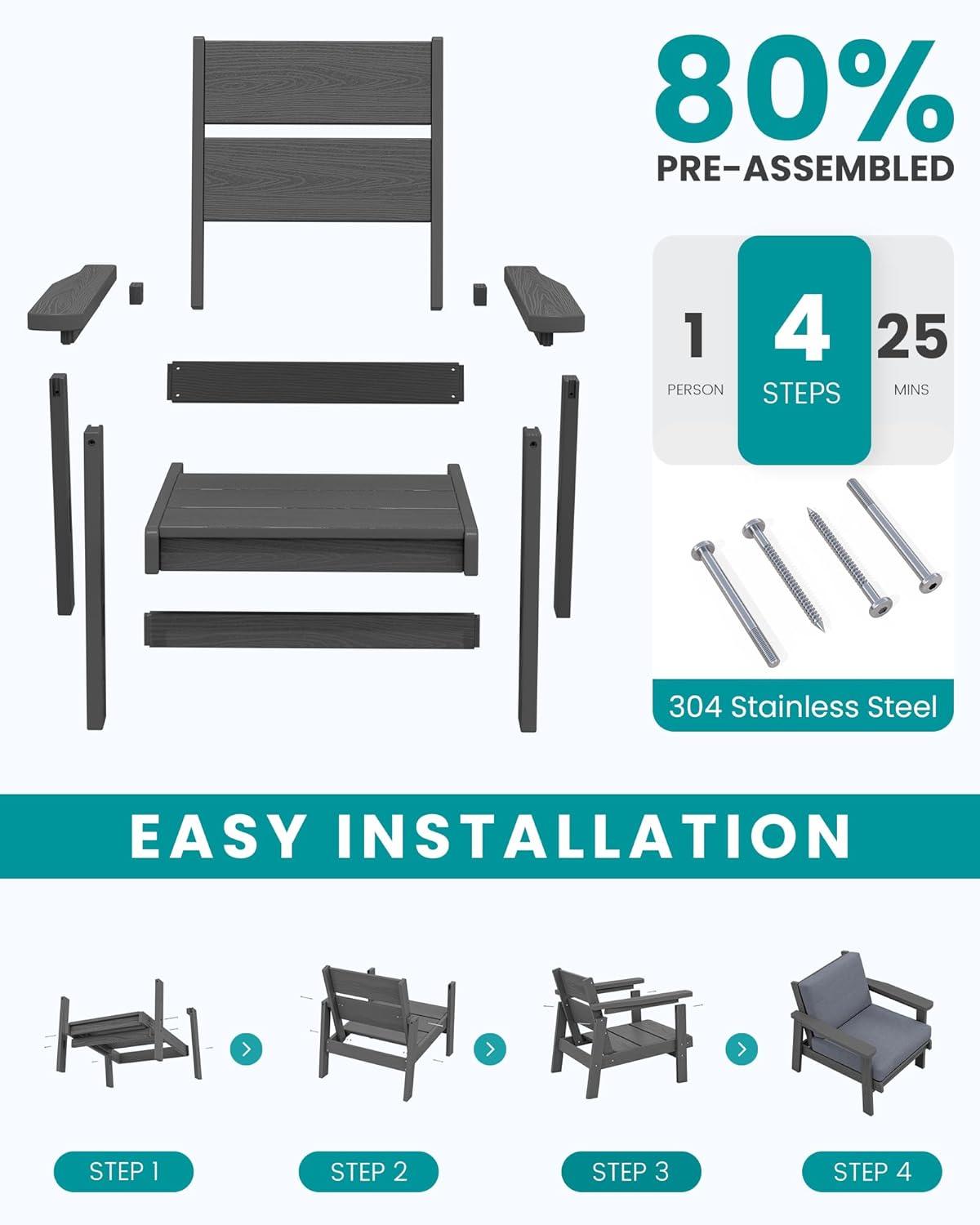 80%
PRE-ASSEMBLED

1
PERSON

4
STEPS

25
MINS

304 Stainless Steel

EASY INSTALLATION

STEP 1

STEP 2

STEP 3

STEP 4