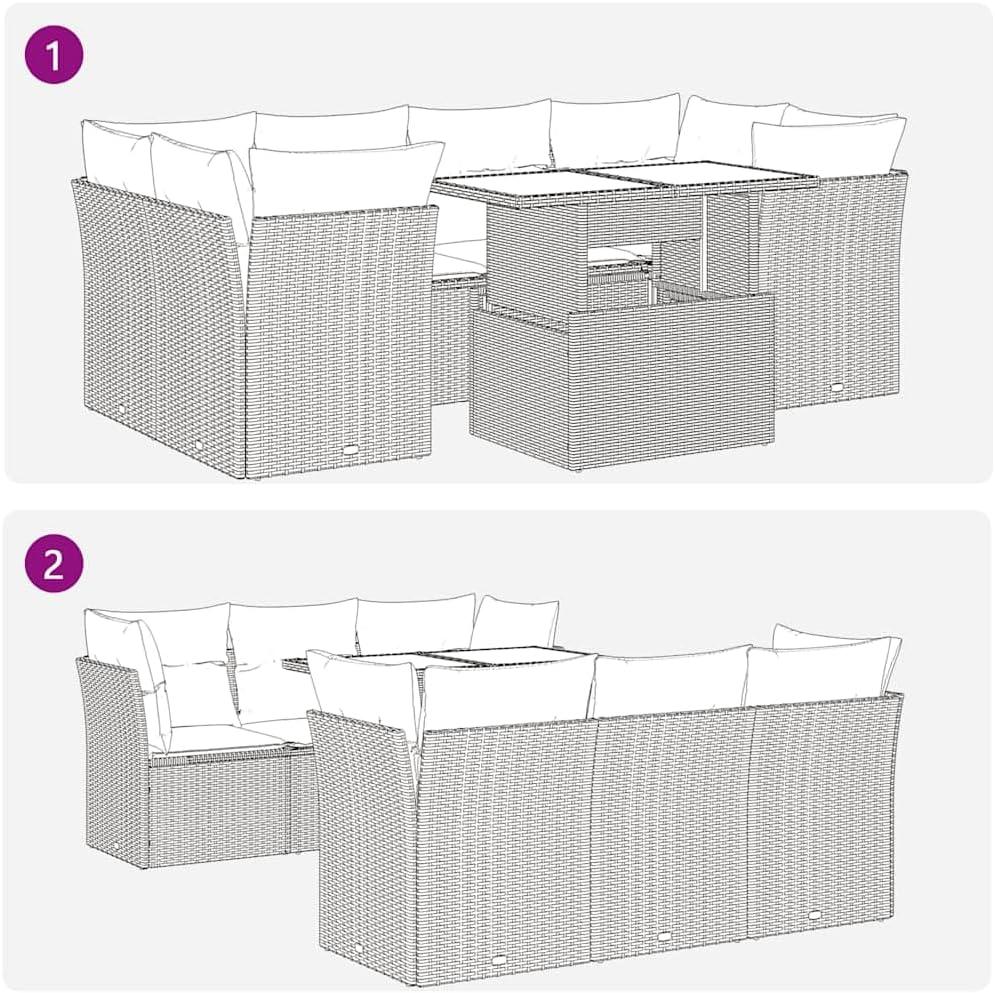 1

2