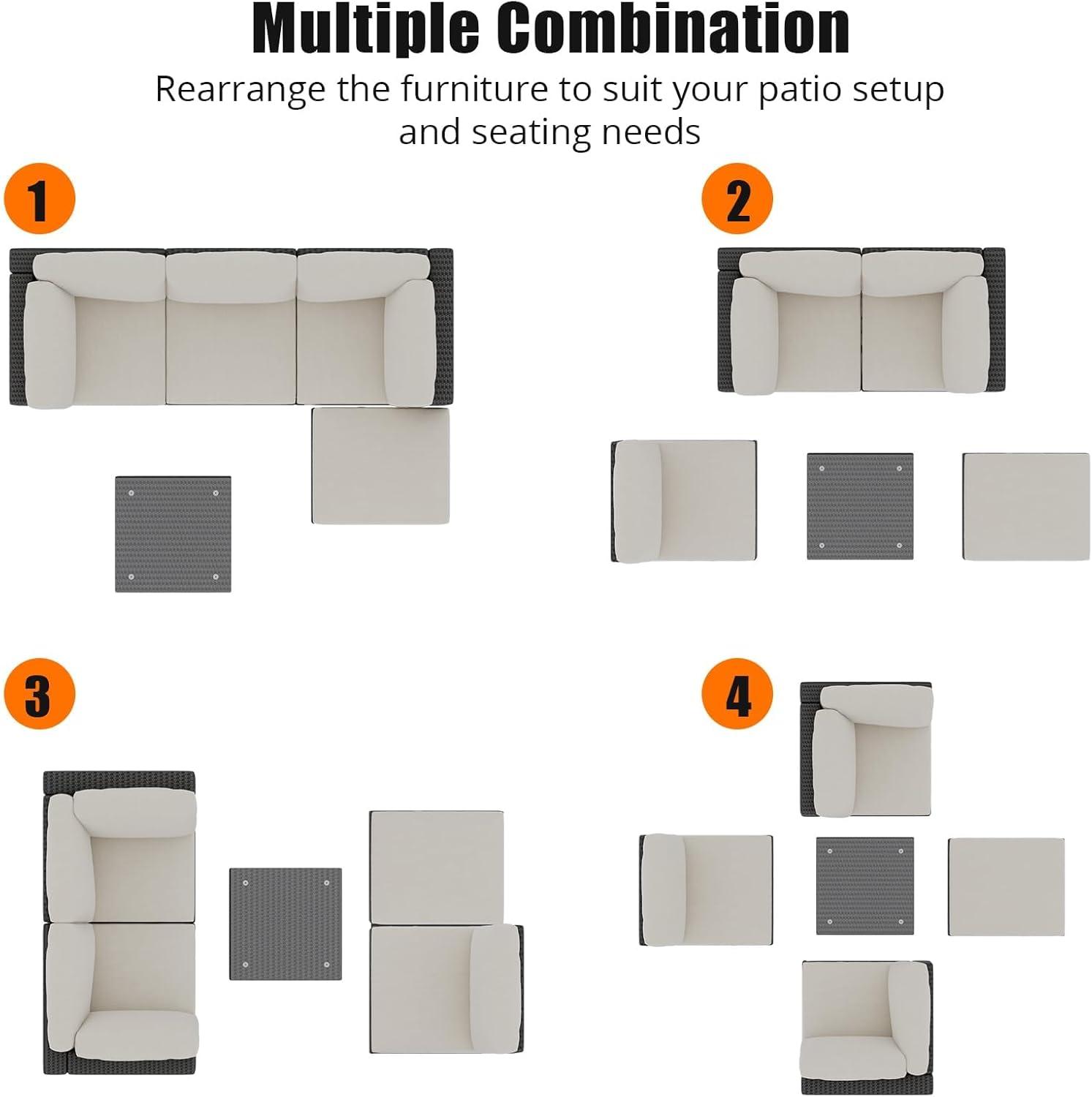 Multiple Combination

Rearrange the furniture to suit your patio setup and seating needs

1

2

3

4