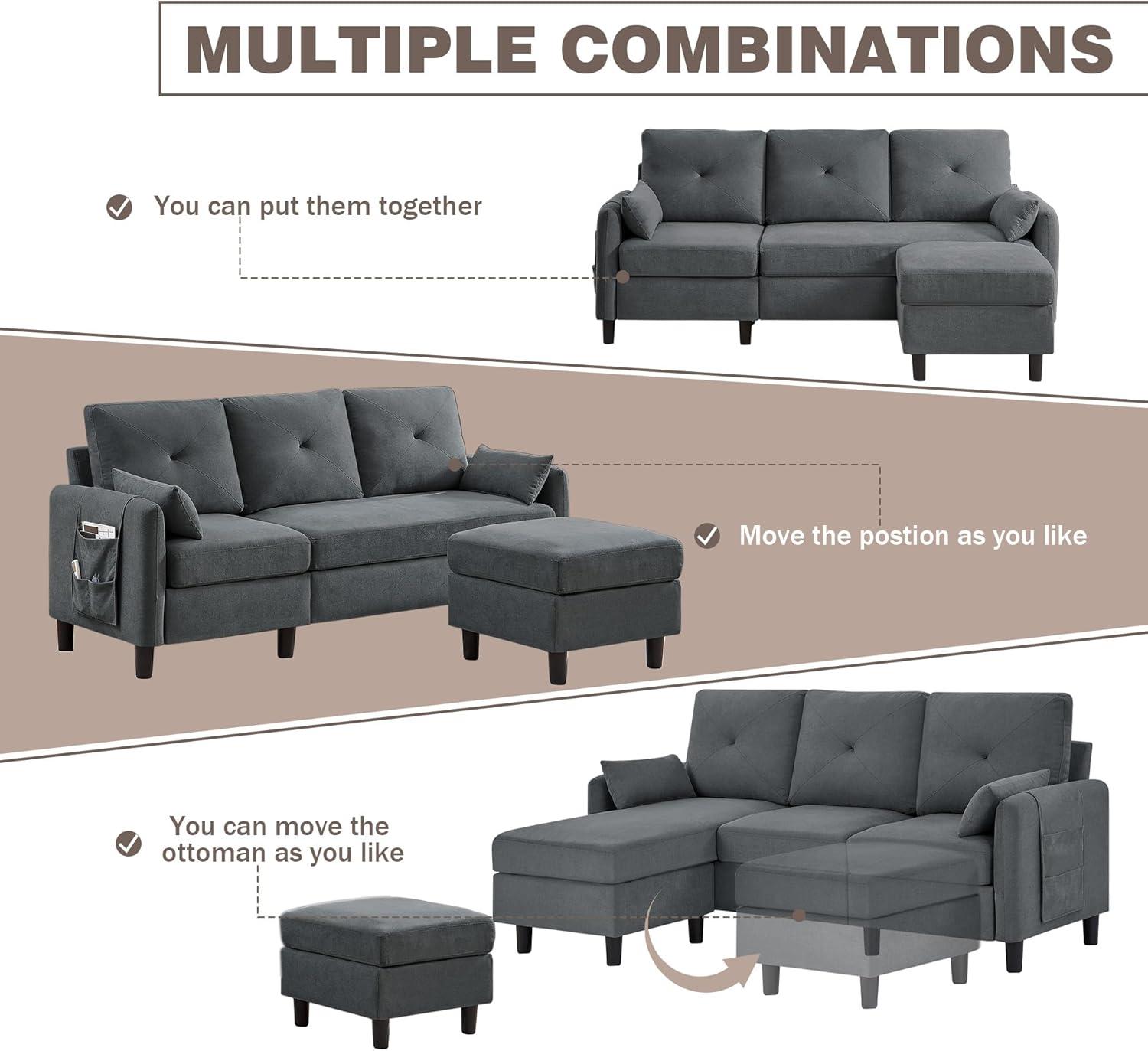 MULTIPLE COMBINATIONS

You can put them together

Move the postion as you like

You can move the ottoman as you like